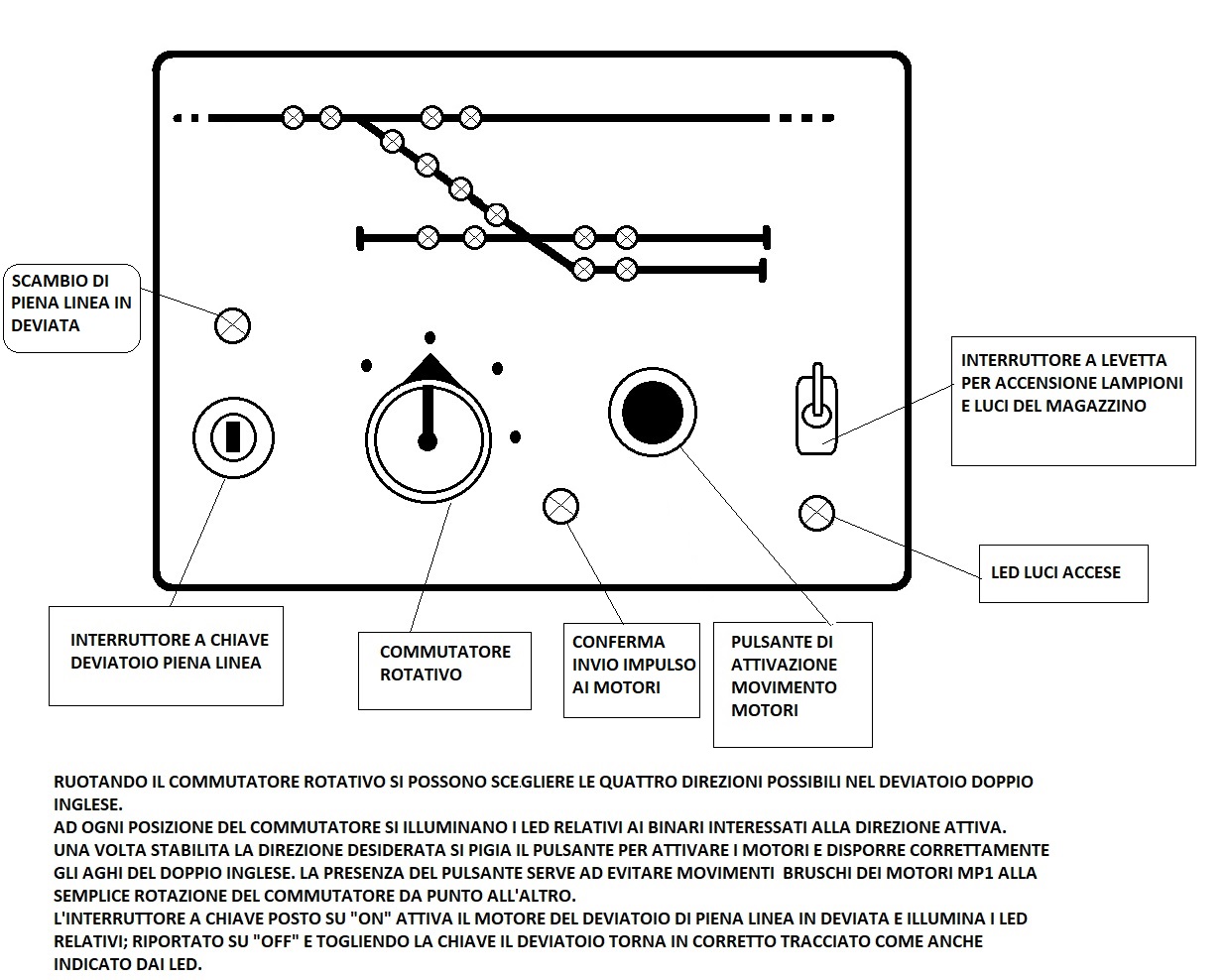 SCAMBIO DI PIENA LINEA IN DEVIATA

INTERRUTTORE A LEVETTA PER ACCENSIONE LAMPIONI E LUCI DEL MAGAZZINO

LED LUCI ACCESE

INTERRUTTORE A CHIAVE DEVIATOIO PIENA LINEA

COMMUTATORE ROTATIVO

CONFERMA INVIO IMPULSO AI MOTORI

PULSANTE DI ATTIVAZIONE MOVIMENTO MOTORI

RUOTANDO IL COMMUTATORE ROTATIVO SI POSSONO SCEGLIERE LE QUATTRO DIREZIONI POSSIBILI NEL DEVIATOIO DOPPIO INGLESE.
AD OGNI POSIZIONE DEL COMMUTATORE SI ILLUMINANO I LED RELATIVI AI BINARI INTERESSATI ALLA DIREZIONE ATTIVA.
UNA VOLTA STABILITA LA DIREZIONE DESIDERATA SI PIGIA IL PULSANTE PER ATTIVARE I MOTORI E DISPORRE CORRETTAMENTE GLI AGHI DEL DOPPIO INGLESE. LA PRESENZA DEL PULSANTE SERVE AD EVITARE MOVIMENTI BRUSCHI DEI MOTORI MP1 ALLA SEMPLICE ROTAZIONE DEL COMMUTATORE DA PUNTO ALL'ALTRO.
L'INTERRUTTORE A CHIAVE POSTO SU "ON" ATTIVA IL MOTORE DEL DEVIATOIO DI PIENA LINEA IN DEVIATA E ILLUMINA I LED RELATIVI; RIPORTATO SU "OFF" E TOGLIENDO LA CHIAVE IL DEVIATOIO TORNA IN CORRETTO TRACCIATO COME ANCHE INDICATO DAI LED.