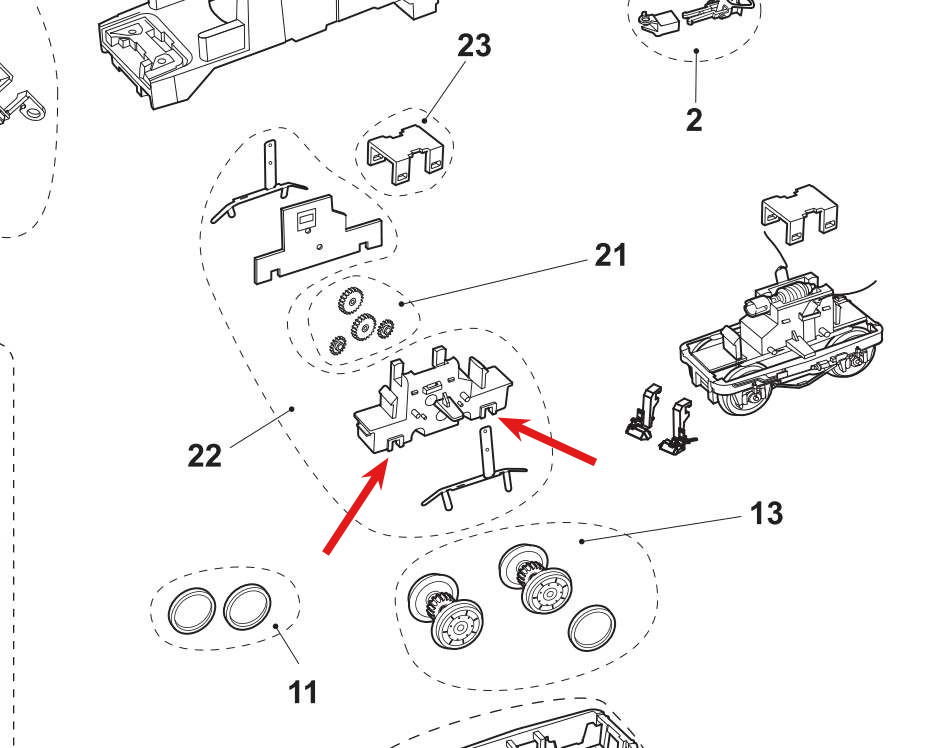 23

2

21

22

13

11