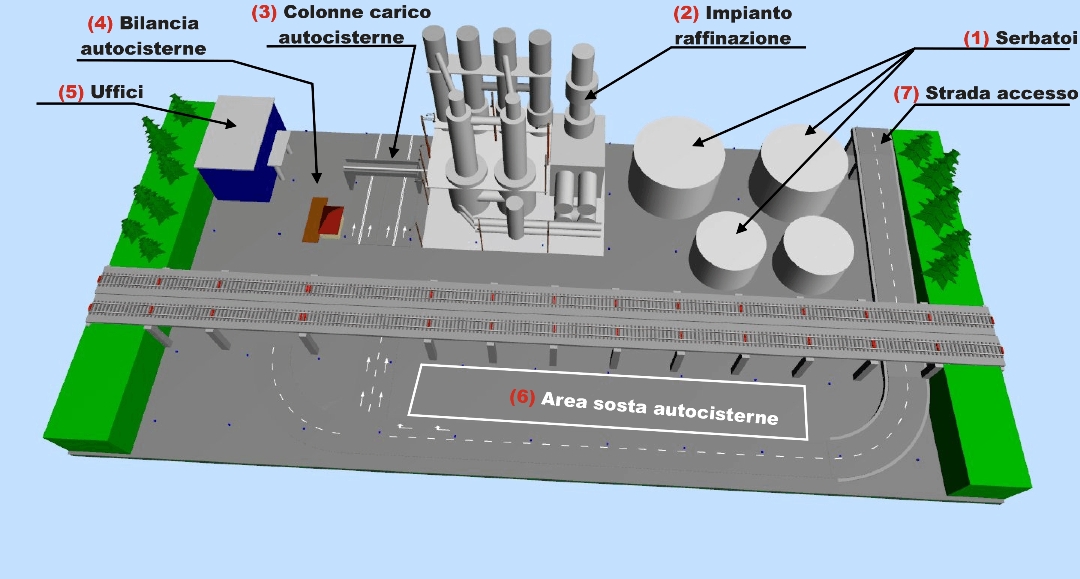 (4) Bilancia autocisterne

(3) Colonne carico autocisterne

(2) Impianto raffinazione

(1) Serbatoi

(5) Uffici

(7) Strada accesso

(6) Area sosta autocisterne