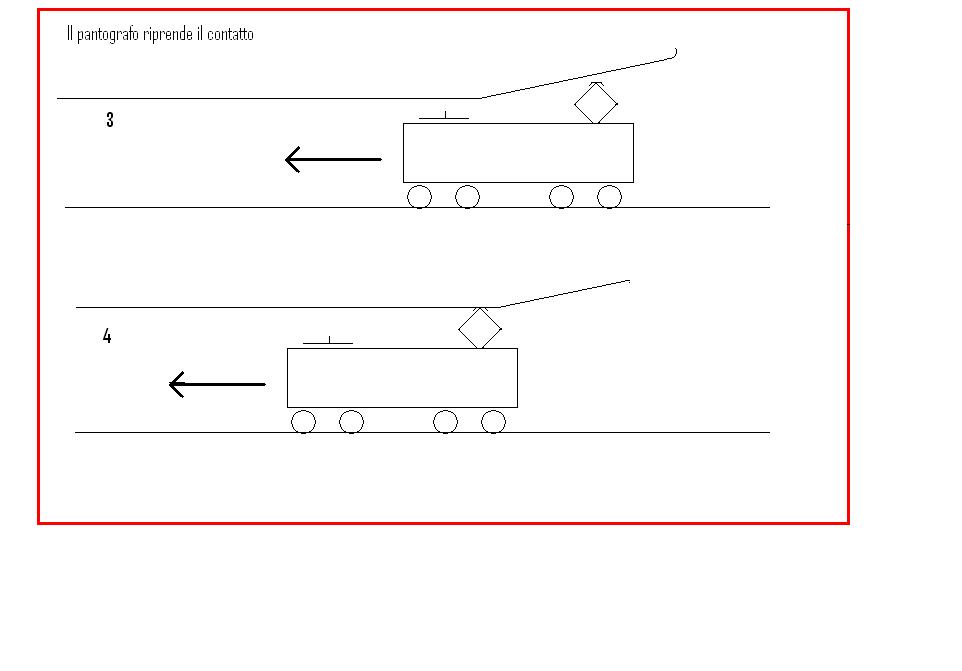 Il pantografo riprende il contatto

3

4