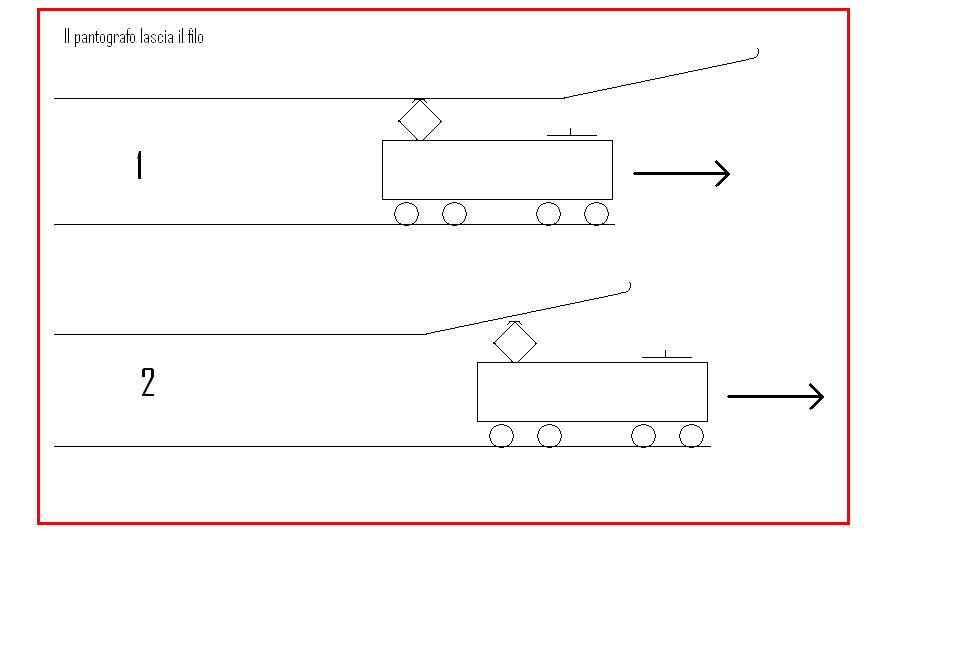 Il pantografo lascia il filo

1

2