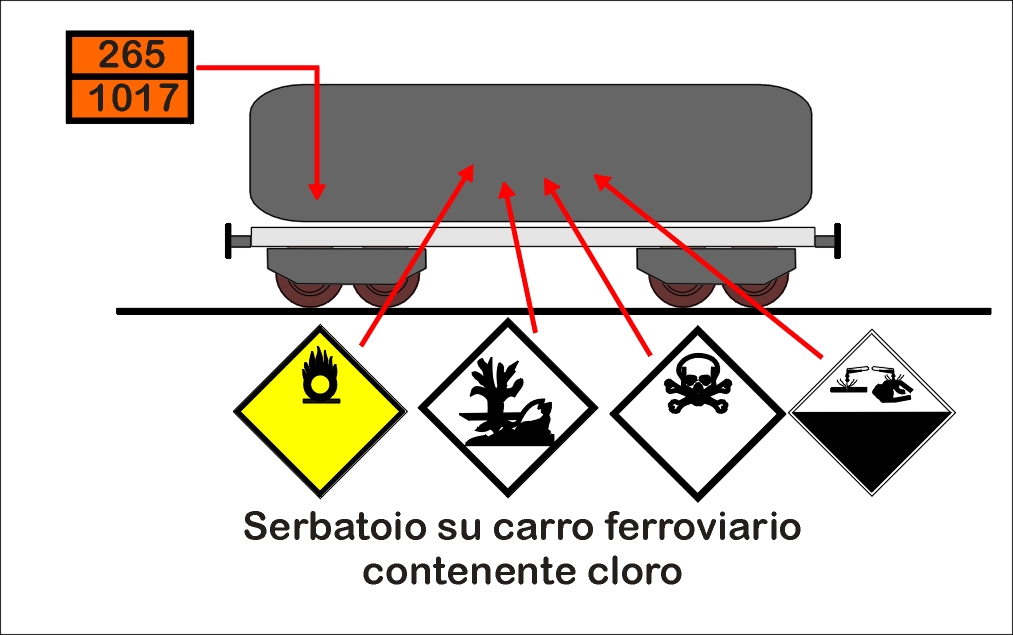 265
1017

Serbatoio su carro ferroviario contenente cloro