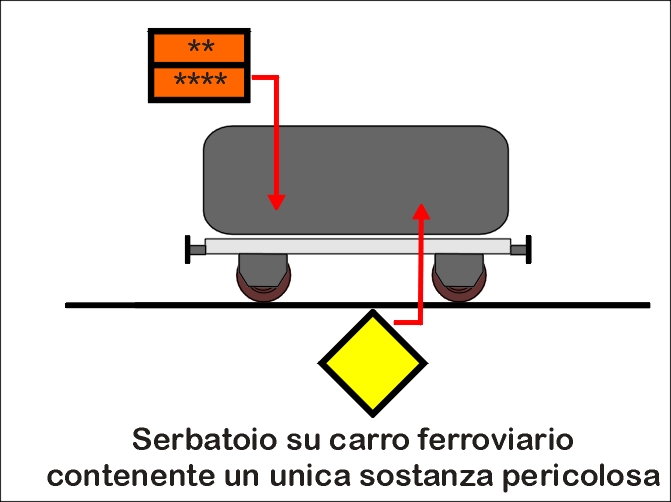 **
****

Serbatoio su carro ferroviario
contenente un unica sostanza pericolosa