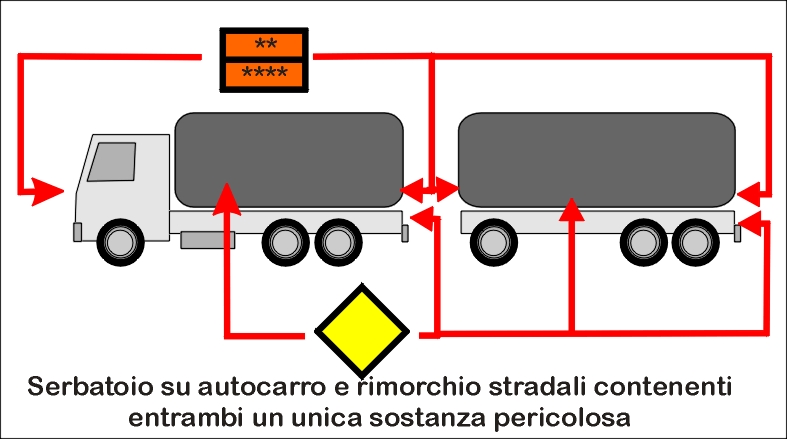 **
****

Serbatoio su autocarro e rimorchio stradali contenenti entrambi un unica sostanza pericolosa