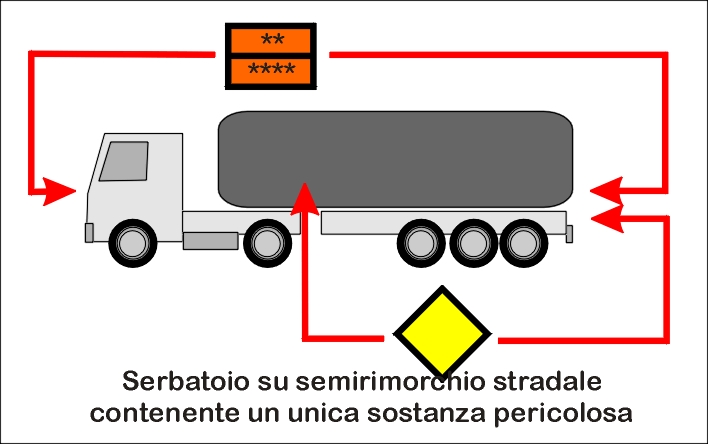 **
****

Serbatoio su semirimorchio stradale contenente un unica sostanza pericolosa