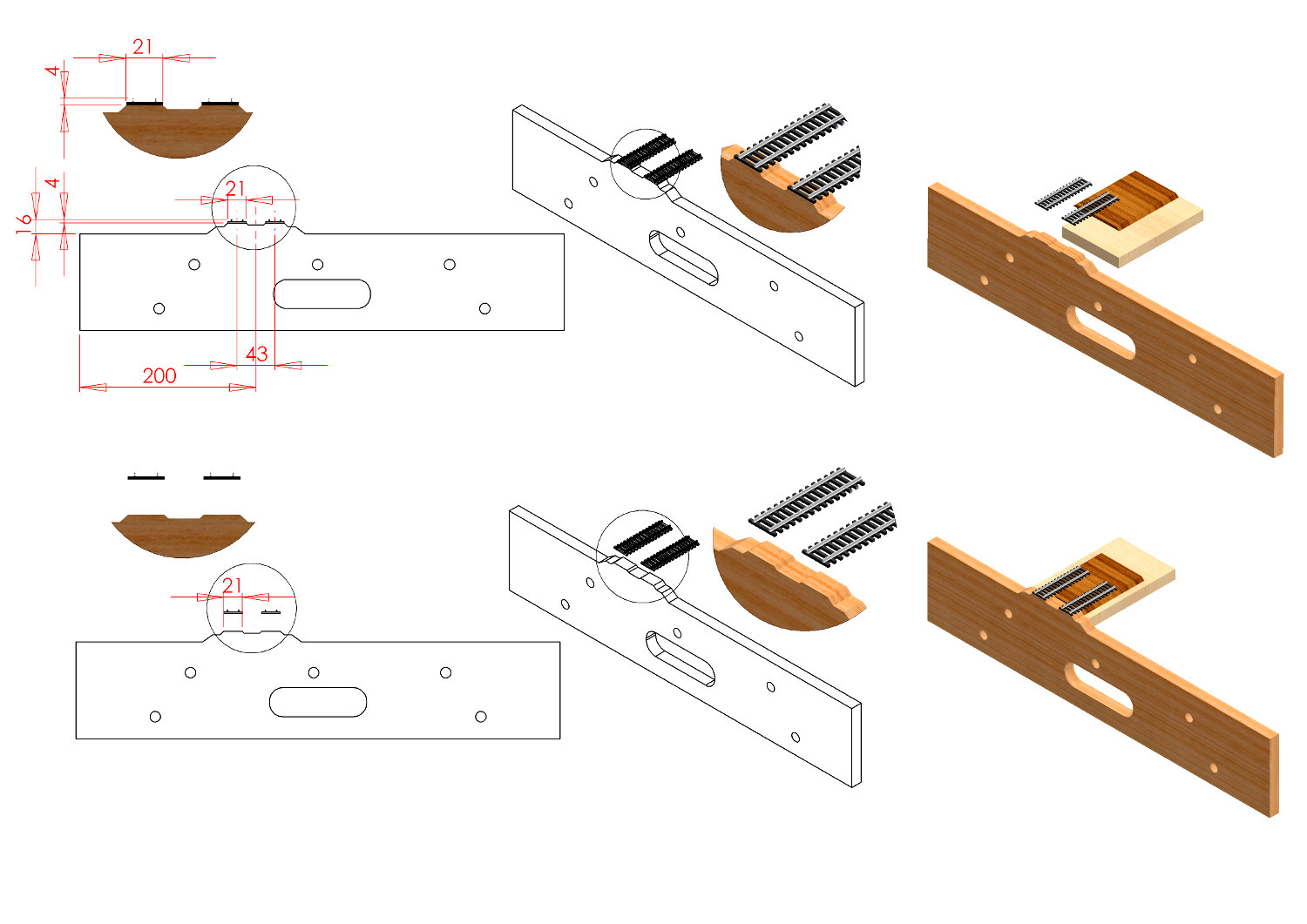 21
4
4
21
16
43
200
21