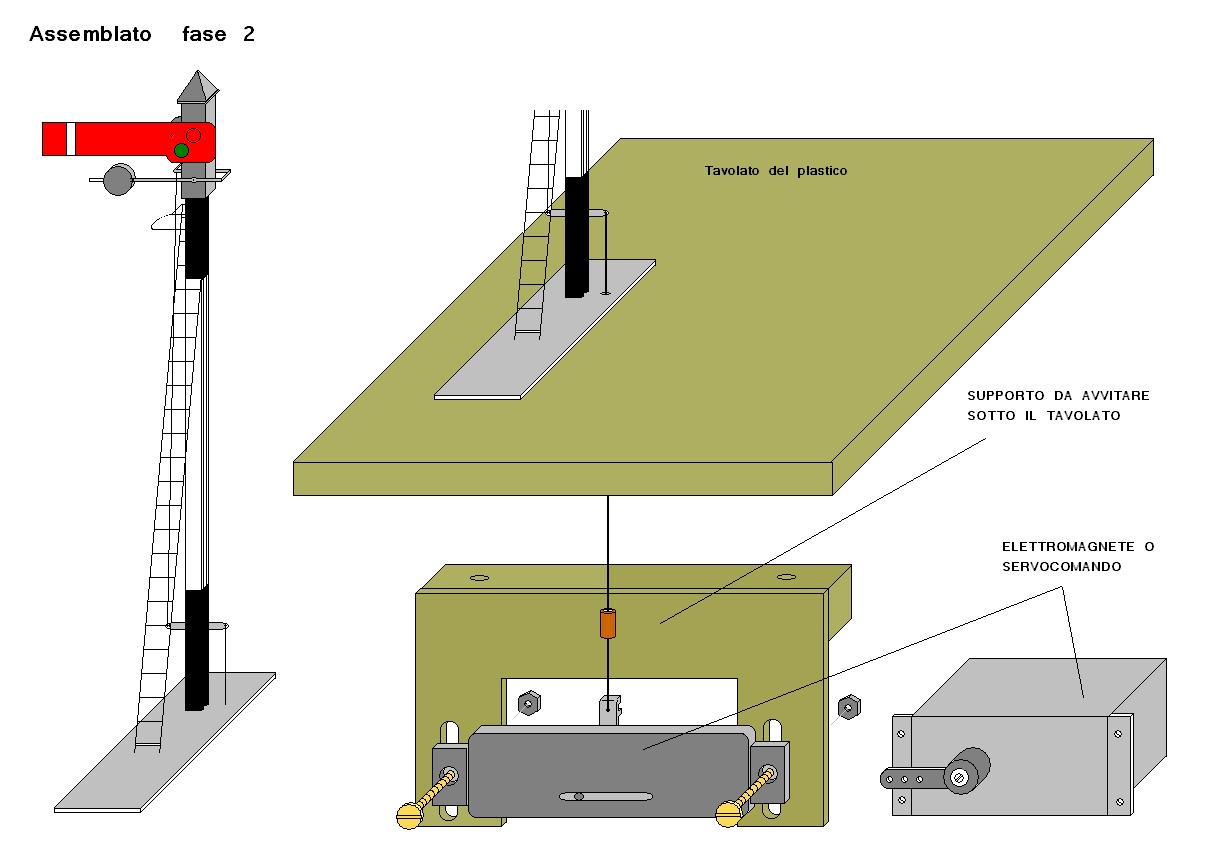 Assemblato fase 2

Tavolato del plastico

SUPPORTO DA AVVITARE SOTTO IL TAVOLATO

ELETTROMAGNETE O SERVOCOMANDO