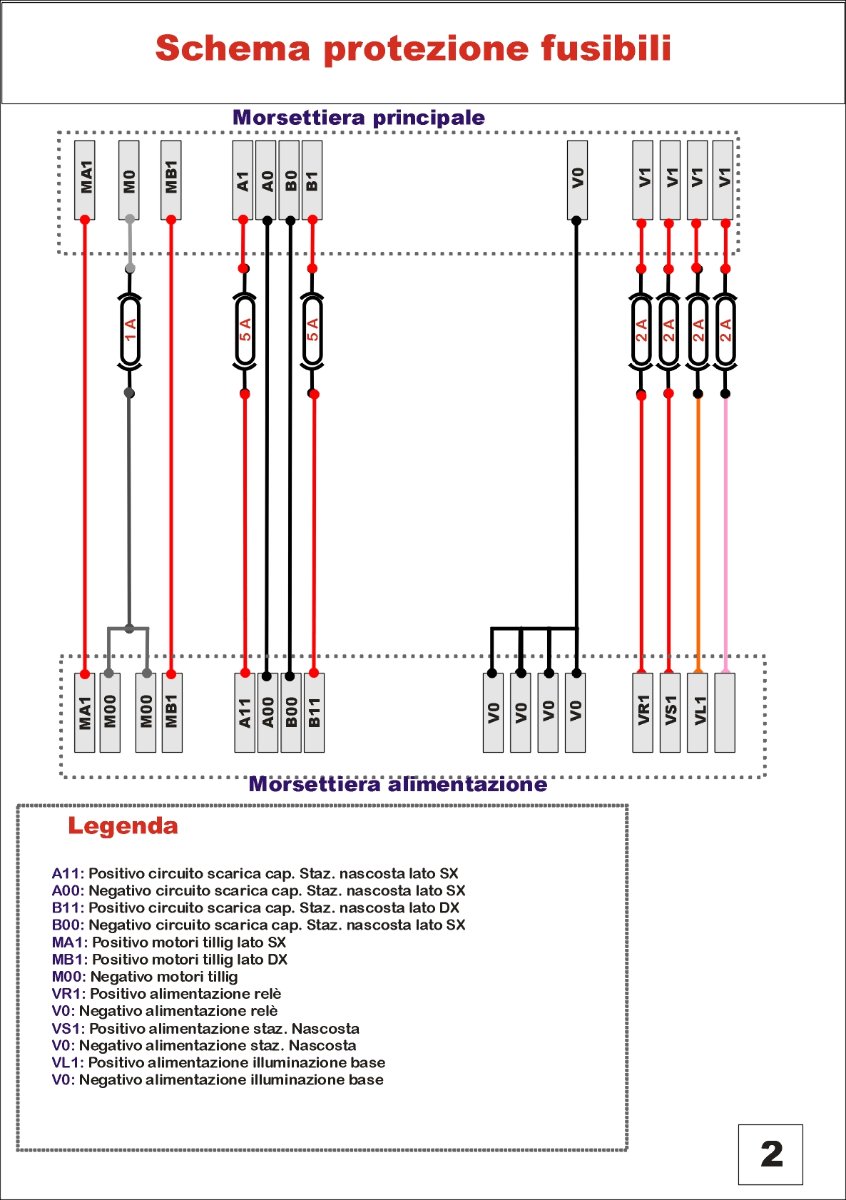 Schema protezione fusibili

Morsettiera principale

MA1 M0 MB1 A1 A0 B0 B1 V0 V1 V1 V1 V1

1 A 5 A 5 A 2 A 2 A 2 A 2 A

MA1 M00 M00 MB1 A11 A00 B00 B11 V0 V0 V0 V0 VR1 VS1 VL1

Morsettiera alimentazione

Legenda

A11: Positivo circuito scarica cap. Staz. nascosta lato SX
A00: Negativo circuito scarica cap. Staz. nascosta lato SX
B11: Positivo circuito scarica cap. Staz. nascosta lato DX
B00: Negativo circuito scarica cap. Staz. nascosta lato SX
MA1: Positivo motori tillig lato SX
MB1: Positivo motori tillig lato DX
M00: Negativo motori tillig
VR1: Positivo alimentazione relè
V0: Negativo alimentazione relè
VS1: Positivo alimentazione staz. Nascosta
V0: Negativo alimentazione staz. Nascosta
VL1: Positivo alimentazione illuminazione base
V0: Negativo alimentazione illuminazione base

2