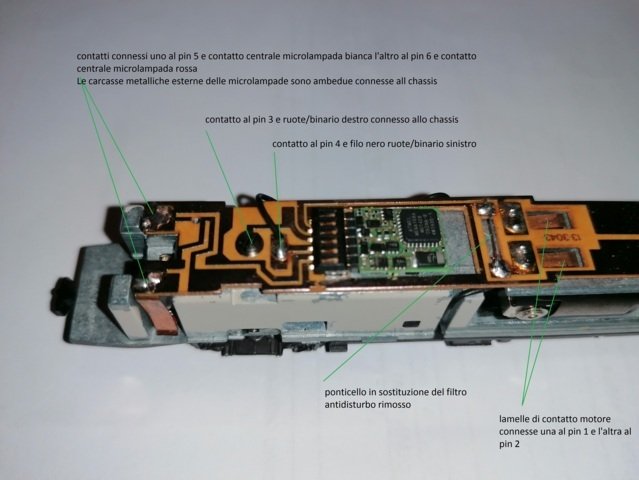 contatti connessi uno al pin 5 e contatto centrale microlampada bianca l'altro al pin 6 e contatto centrale microlampada rossa
Le carcasse metalliche esterne delle microlampade sono ambedue connesse all chassis

contatto al pin 3 e ruote/binario destro connesso allo chassis

contatto al pin 4 e filo nero ruote/binario sinistro

13 3042

ponticello in sostituzione del filtro antidisturbo rimosso

lamelle di contatto motore connesse una al pin 1 e l'altra al pin 2