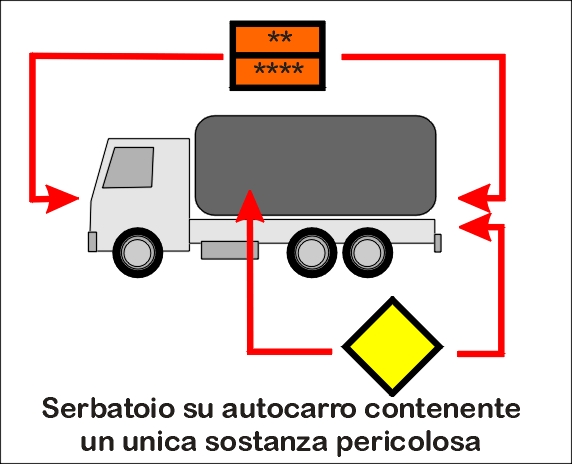 **
****

Serbatoio su autocarro contenente un unica sostanza pericolosa